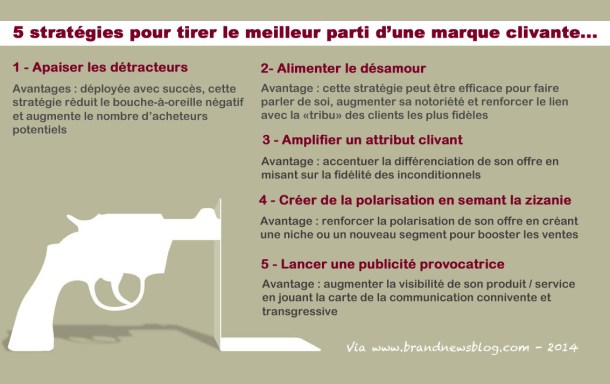 5 stratégies pour tirer le meilleur parti d'une marque clivante...

1 - Apaiser les détracteurs

Avantages : déployée avec succès, cette stratégie réduit le bouche-à-oreille négatif et augmente le nombre d'acheteurs potentiels

2- Alimenter le désamour

Avantage : cette stratégie peut être efficace pour faire parler de soi, augmenter sa notoriété et renforcer le lien avec la «tribu» des clients les plus fidèles

3 - Amplifier un attribut clivant

Avantage : accentuer la différenciation de son offre en misant sur la fidélité des inconditionnels

4 - Créer de la polarisation en semant la zizanie

Avantage : renforcer la polarisation de son offre en créant une niche ou un nouveau segment pour booster les ventes

5 - Lancer une publicité provocatrice

Avantage : augmenter la visibilité de son produit / service en jouant la carte de la communication connivente et transgressive

Via www.brandnewsblog.com - 2014